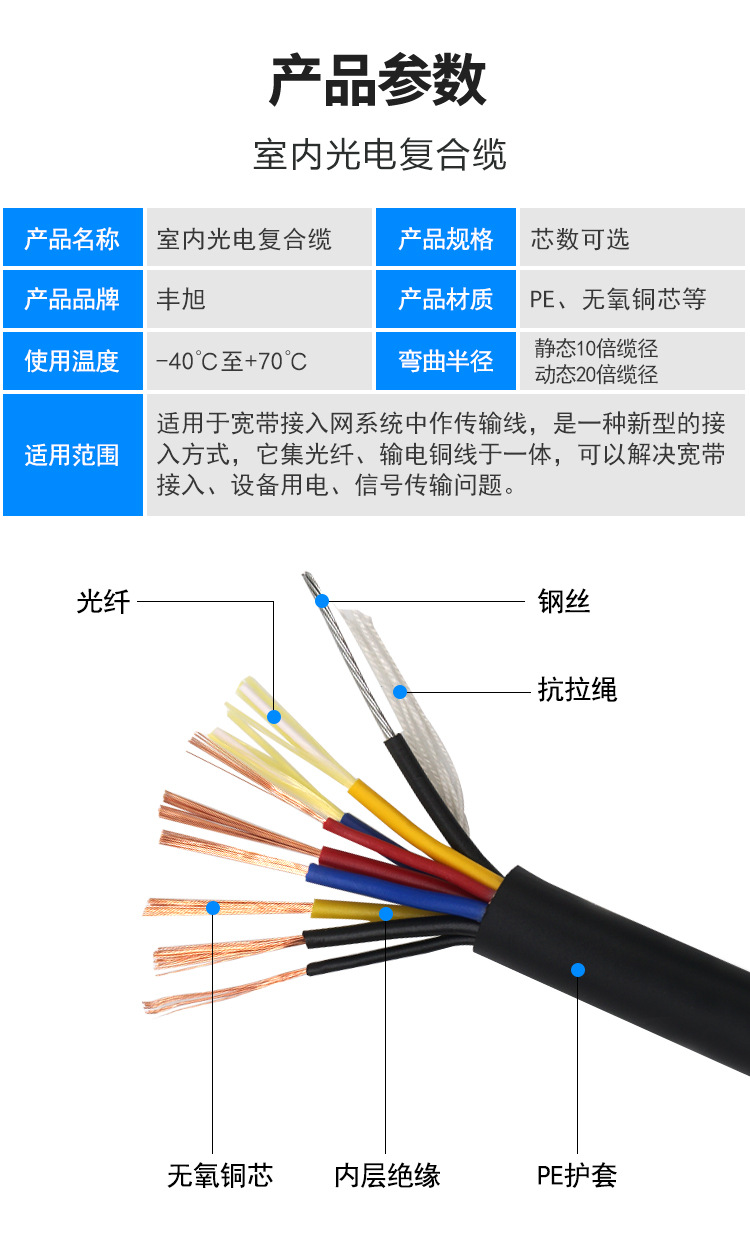 产品参数

室内光电复合缆

| 产品名称 | 室内光电复合缆 | 产品规格 | 芯数可选 |
|---|---|---|---|
| 产品品牌 | 丰旭 | 产品材质 | PE、无氧铜芯等 |
| 使用温度 | -40°C至+70°C | 弯曲半径 | 静态10倍缆径 动态20倍缆径 |
| 适用范围 | 适用于宽带接入网系统中作传输线，是一种新型的接入方式，它集光纤、输电铜线于一体，可以解决宽带接入、设备用电、信号传输问题。 | | |

光纤

钢丝

抗拉绳

无氧铜芯

内层绝缘

PE护套